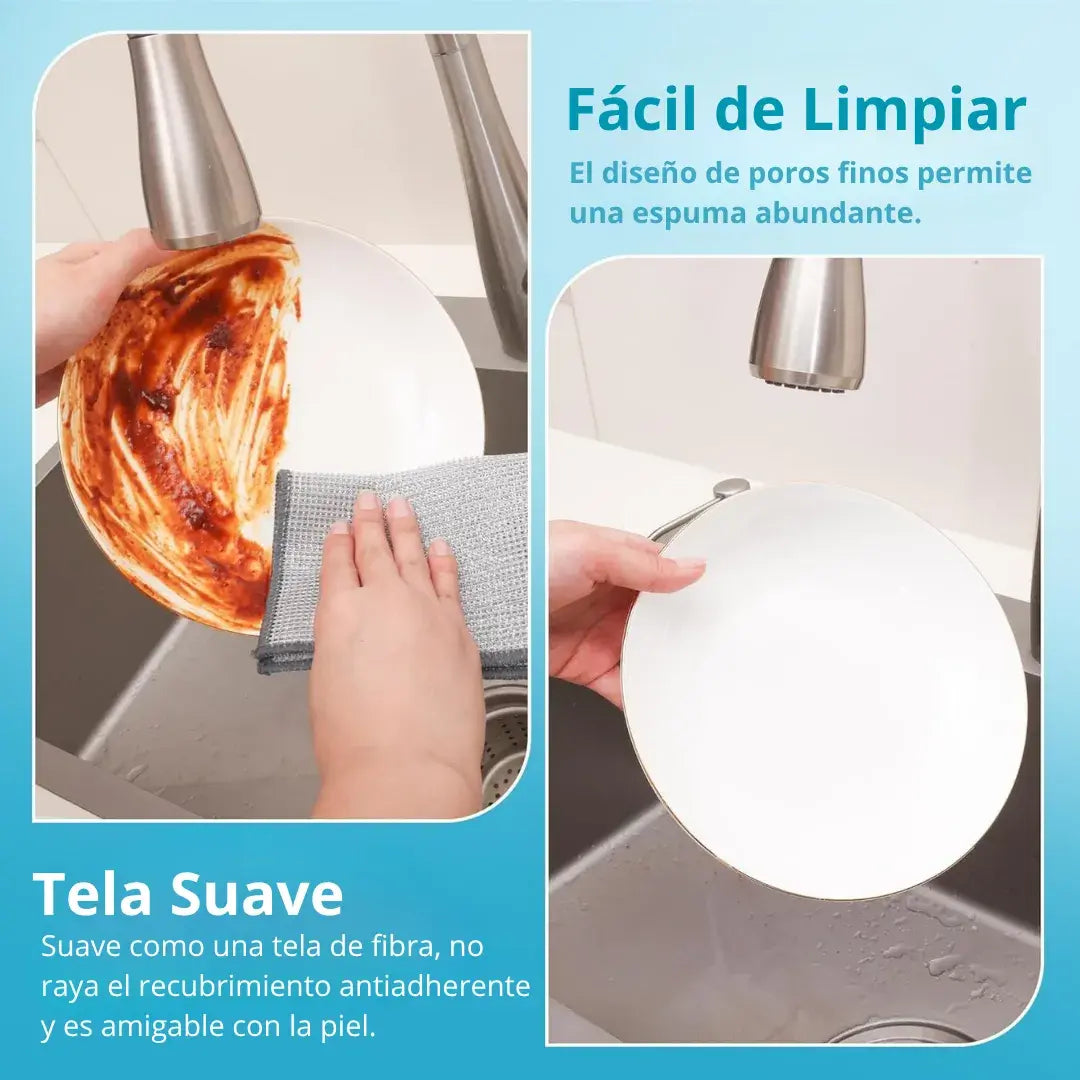 Fácil de Limpiar

El diseño de poros finos permite una espuma abundante.

Tela Suave

Suave como una tela de fibra, no raya el recubrimiento antiadherente y es amigable con la piel.